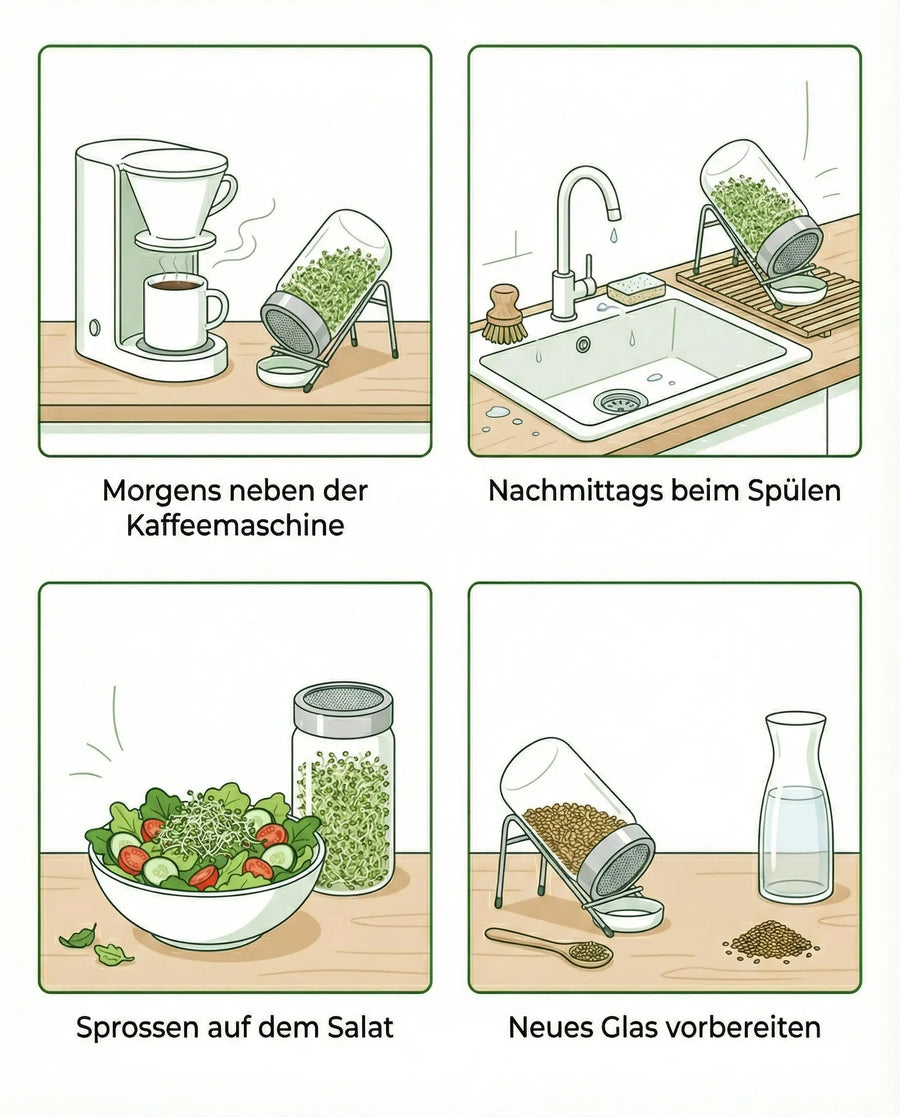 Morgens neben der Kaffeemaschine

Nachmittags beim Spülen

Sprossen auf dem Salat

Neues Glas vorbereiten